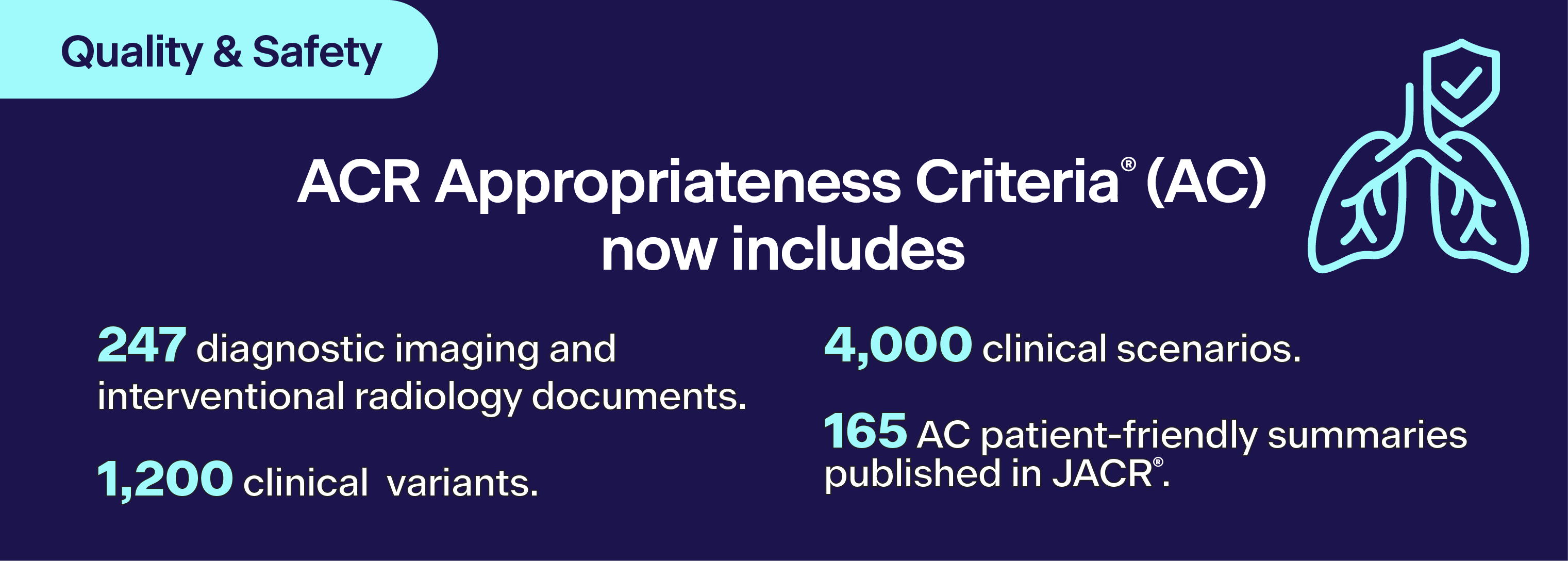 Quality & Safety

ACR Appropriateness Criteria® (AC) now includes

247 diagnostic imaging and interventional radiology documents.

1,200 clinical variants.

4,000 clinical scenarios.

165 AC patient-friendly summaries published in JACR®.