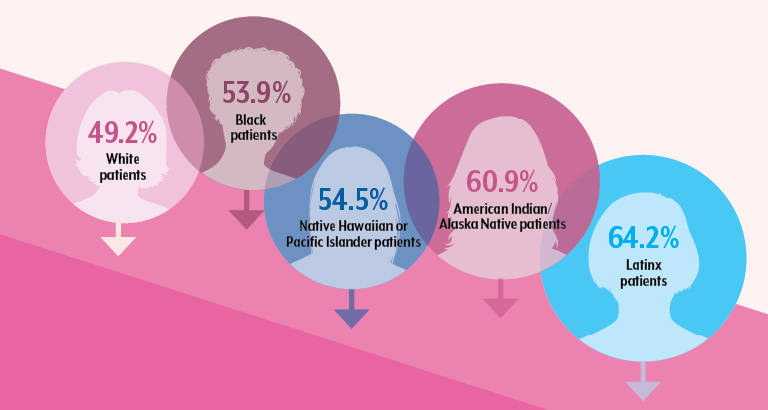 49.2%
White patients

53.9%
Black patients

54.5%
Native Hawaiian or Pacific Islander patients

60.9%
American Indian/ Alaska Native patients

64.2%
Latinx patients